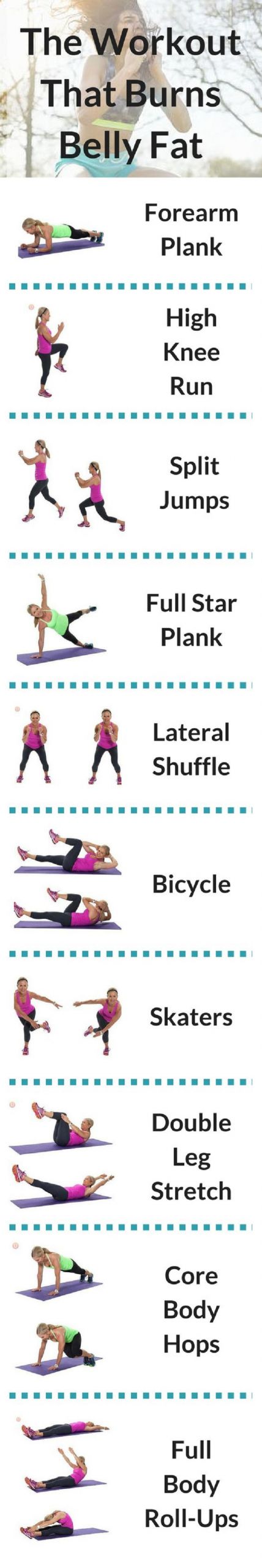 The Workout That Burns Belly Fat

Forearm Plank

High Knee Run

Split Jumps

Full Star Plank

Lateral Shuffle

Bicycle

Skaters

Double Leg Stretch

Core Body Hops

Full Body Roll-Ups